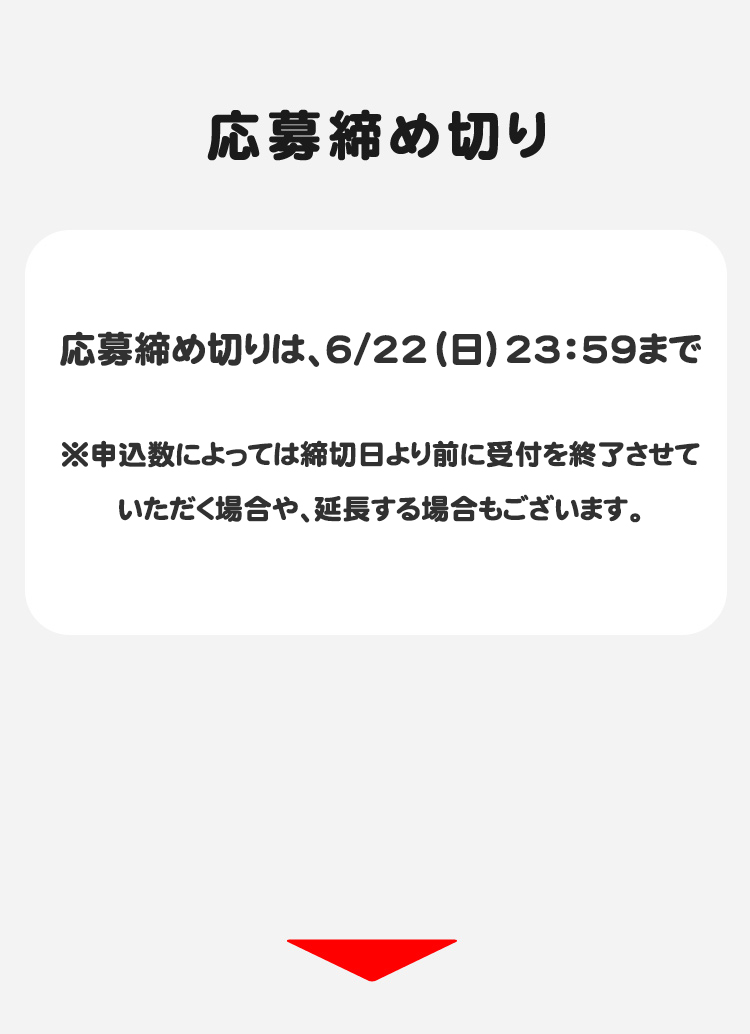 応募締め切り

応募締め切りは、6/22(日)23:59まで

※申込数によっては締切日より前に受付を終了させていただく場合や、延長する場合もございます。